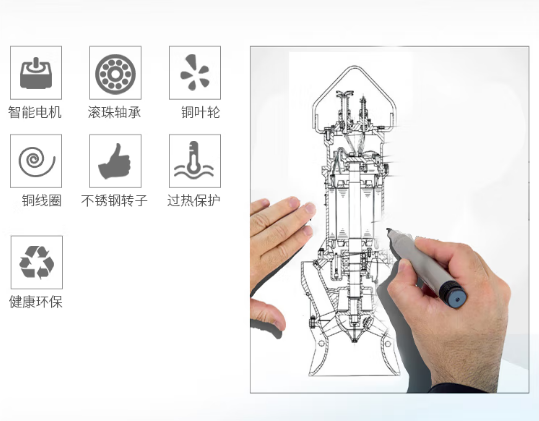 智能电机
滚珠轴承
铜叶轮
铜线圈
不锈钢转子
过热保护
健康环保