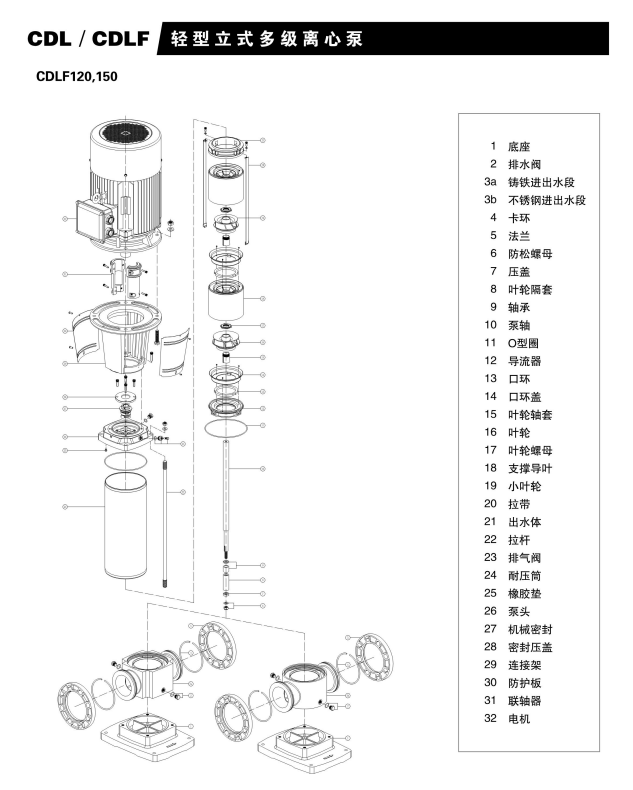 CDL / CDLF 轻型立式多级离心泵

CDLF120,150

1 底座
2 排水阀
3a 铸铁进出水段
3b 不锈钢进出水段
4 卡环
5 法兰
6 防松螺母
7 压盖
8 叶轮隔套
9 轴承
10 泵轴
11 O型圈
12 导流器
13 口环
14 口环盖
15 叶轮轴套
16 叶轮
17 叶轮螺母
18 支撑导叶
19 小叶轮
20 拉带
21 出水体
22 拉杆
23 排气阀
24 耐压筒
25 橡胶垫
26 泵头
27 机械密封
28 密封压盖
29 连接架
30 防护板
31 联轴器
32 电机