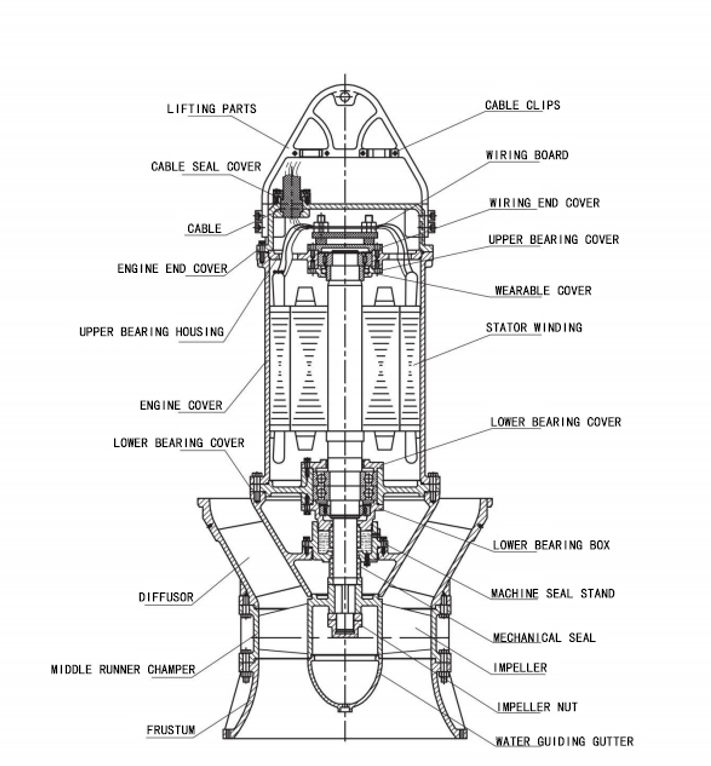 LIFTING PARTS
CABLE SEAL COVER
CABLE
ENGINE END COVER
UPPER BEARING HOUSING
ENGINE COVER
LOWER BEARING COVER
DIFFUSOR
MIDDLE RUNNER CHAMPER
FRUSTUM
CABLE CLIPS
WIRING BOARD
WIRING END COVER
UPPER BEARING COVER
WEARABLE COVER
STATOR WINDING
LOWER BEARING COVER
LOWER BEARING BOX
MACHINE SEAL STAND
MECHANICAL SEAL
IMPELLER
IMPELLER NUT
WATER GUIDING GUTTER