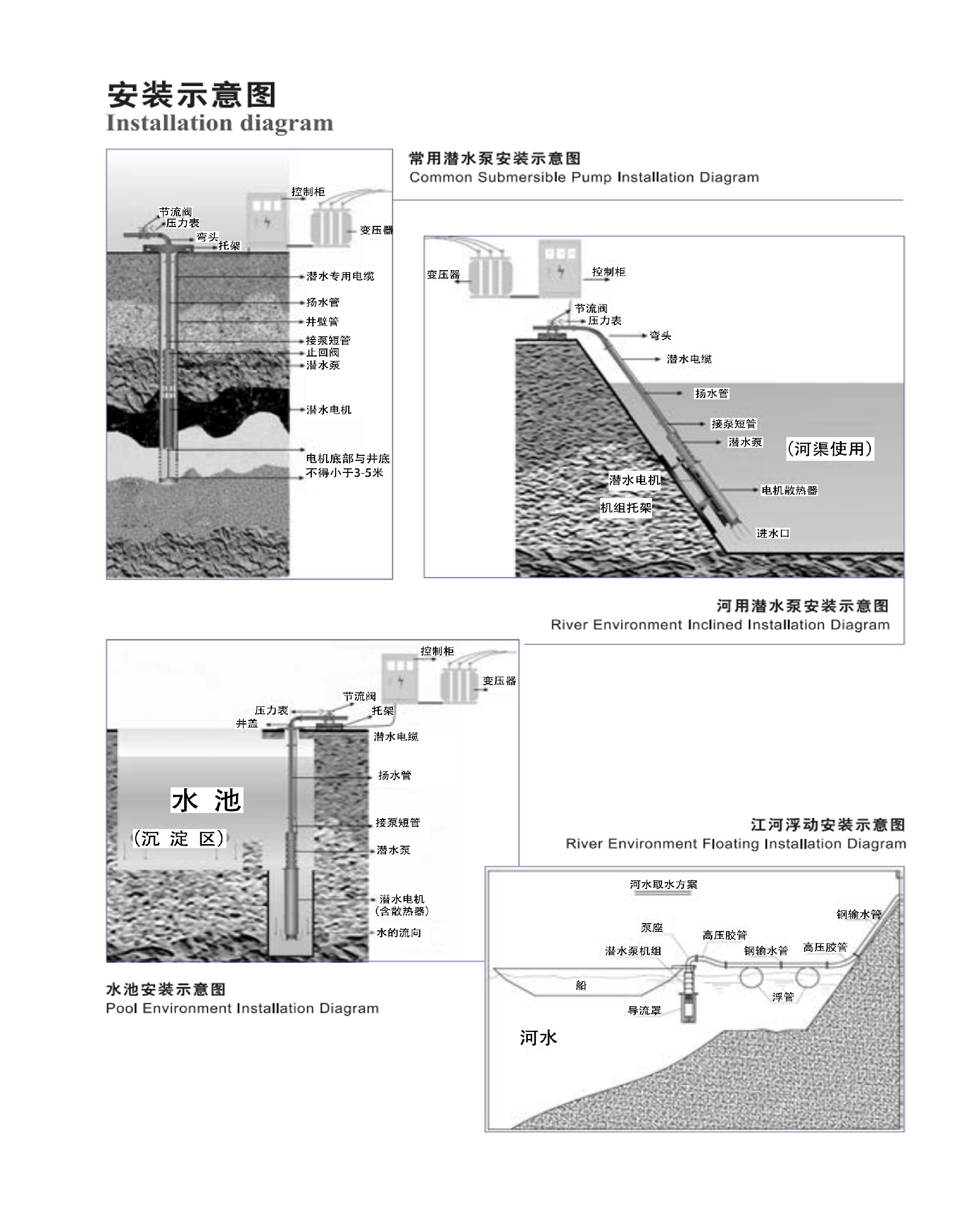 安装示意图
Installation diagram

常用潜水泵安装示意图
Common Submersible Pump Installation Diagram

控制柜
节流阀
压力表
弯头
托架
变压器
潜水专用电缆
扬水管
井壁管
接泵短管
止回阀
潜水泵
潜水电机
电机底部与井底不得小于3-5米

变压器
控制柜
节流阀
压力表
弯头
潜水电缆
扬水管
接泵短管
潜水泵
(河渠使用)
潜水电机
机组托架
电机散热器
进水口

河用潜水泵安装示意图
River Environment Inclined Installation Diagram

控制柜
变压器
节流阀
压力表
托架
井盖
潜水电缆
扬水管
水 池
(沉 淀 区)
接泵短管
潜水泵
潜水电机
(含散热器)
水的流向

水池安装示意图
Pool Environment Installation Diagram

江河浮动安装示意图
River Environment Floating Installation Diagram

河水取水方案
钢输水管
泵座
高压胶管
潜水泵机组
钢输水管
高压胶管
船
浮管
导流罩
河水