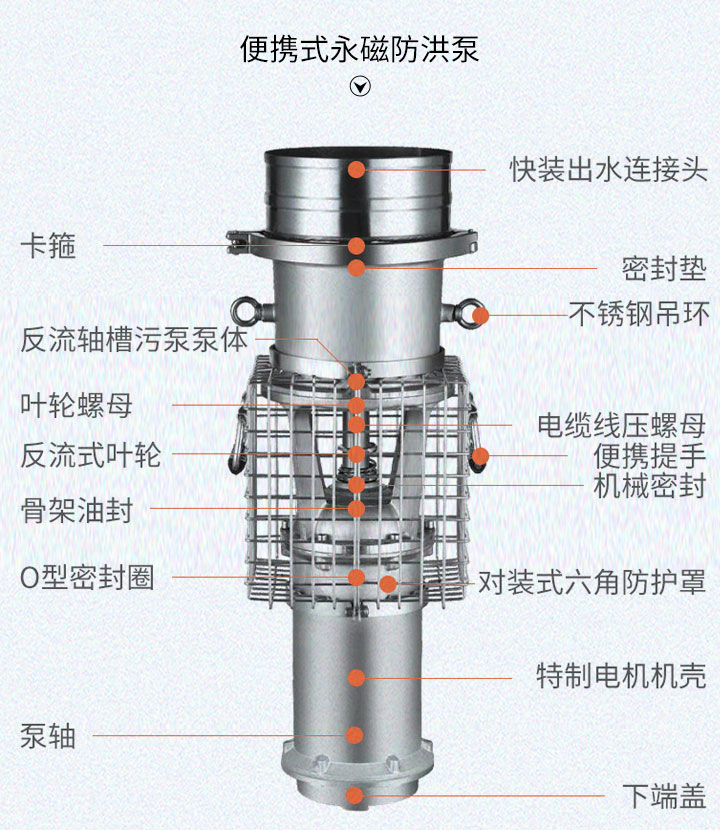 便携式永磁防洪泵

快装出水连接头

卡箍

密封垫

不锈钢吊环

反流轴槽污泵泵体

叶轮螺母

电缆线压螺母

反流式叶轮

便携提手

机械密封

骨架油封

O型密封圈

对装式六角防护罩

特制电机机壳

泵轴

下端盖